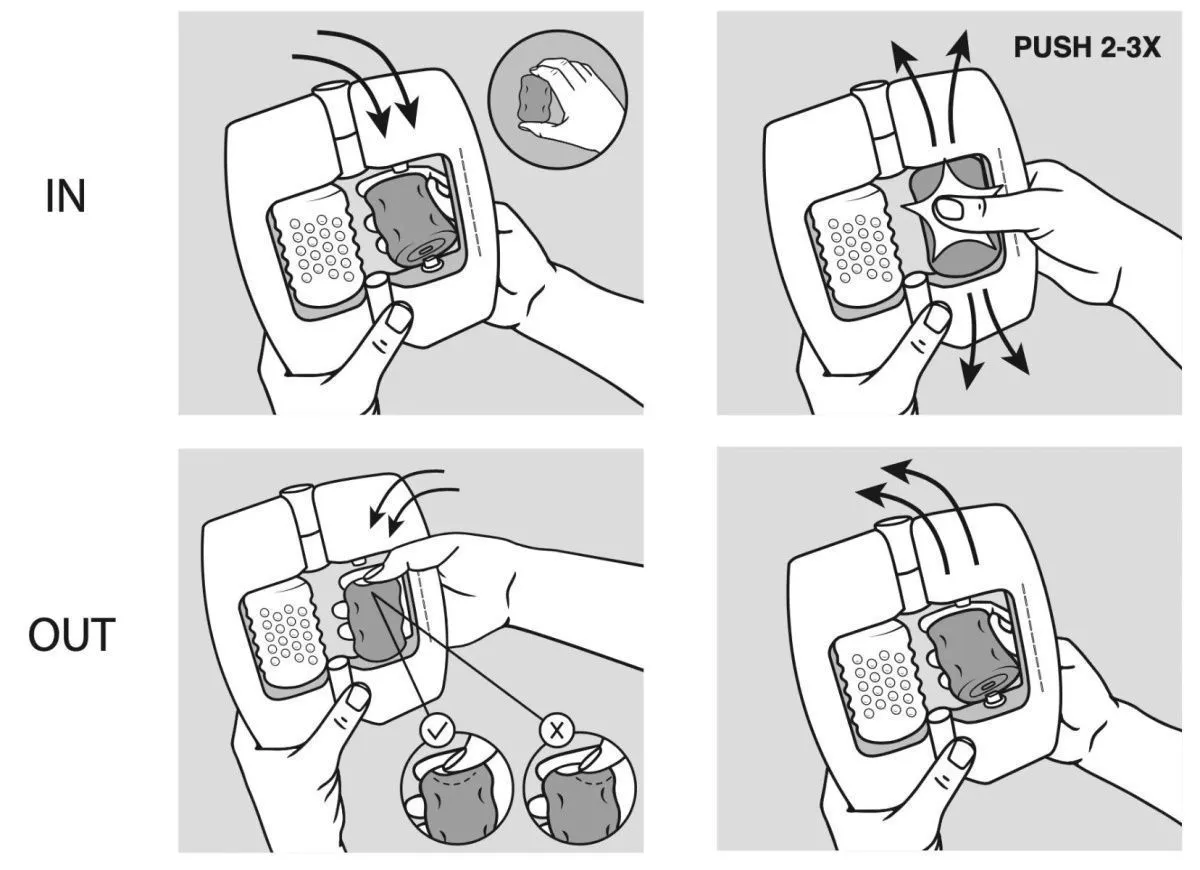 IN

PUSH 2-3X

OUT